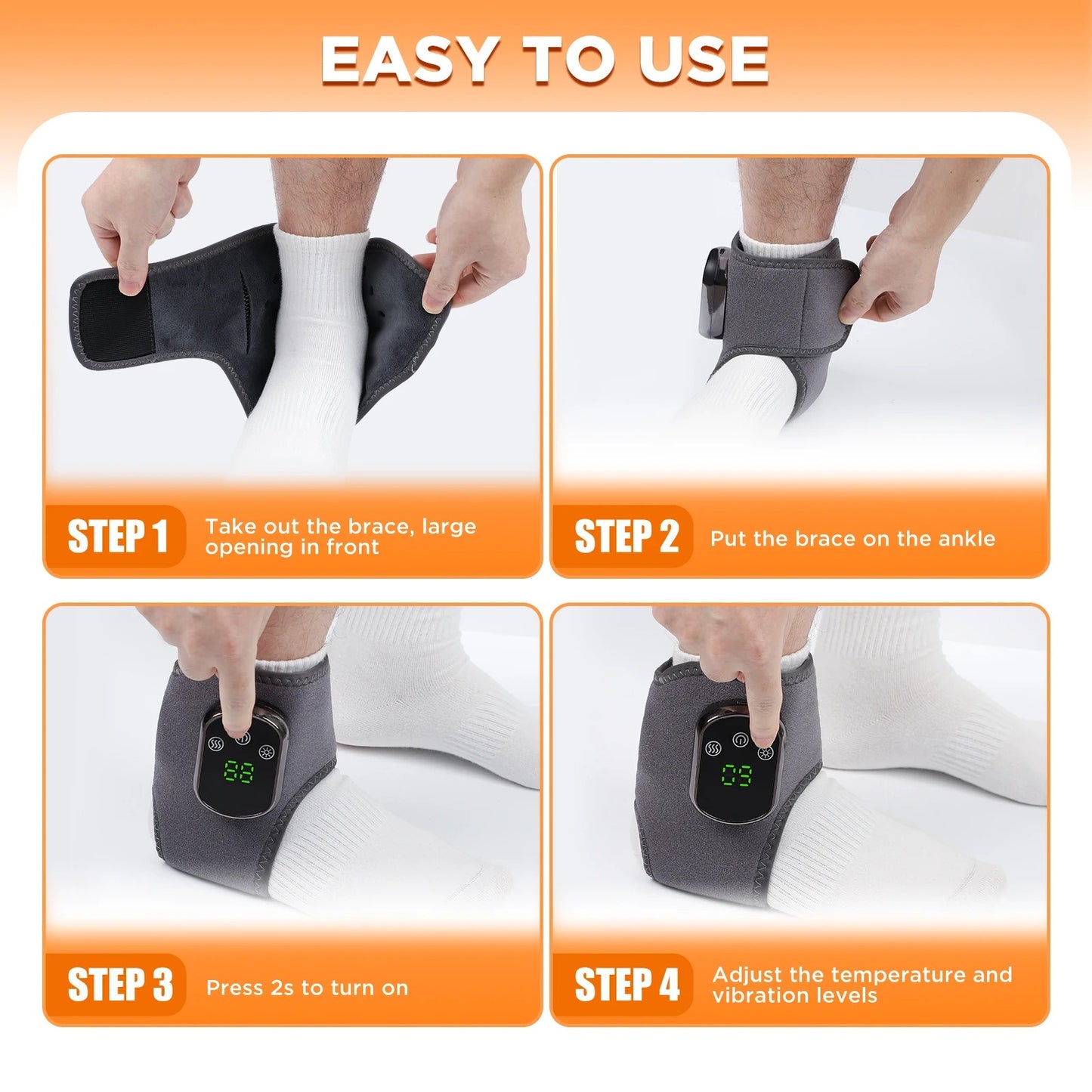 EASY TO USE

STEP 1 Take out the brace, large opening in front

STEP 2 Put the brace on the ankle

88

STEP 3 Press 2s to turn on

09

STEP 4 Adjust the temperature and vibration levels