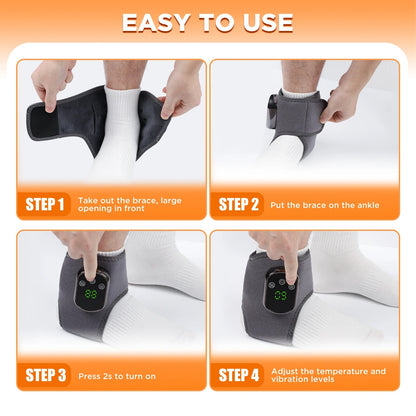 EASY TO USE

STEP 1 Take out the brace, large opening in front

STEP 2 Put the brace on the ankle

88

STEP 3 Press 2s to turn on

09

STEP 4 Adjust the temperature and vibration levels