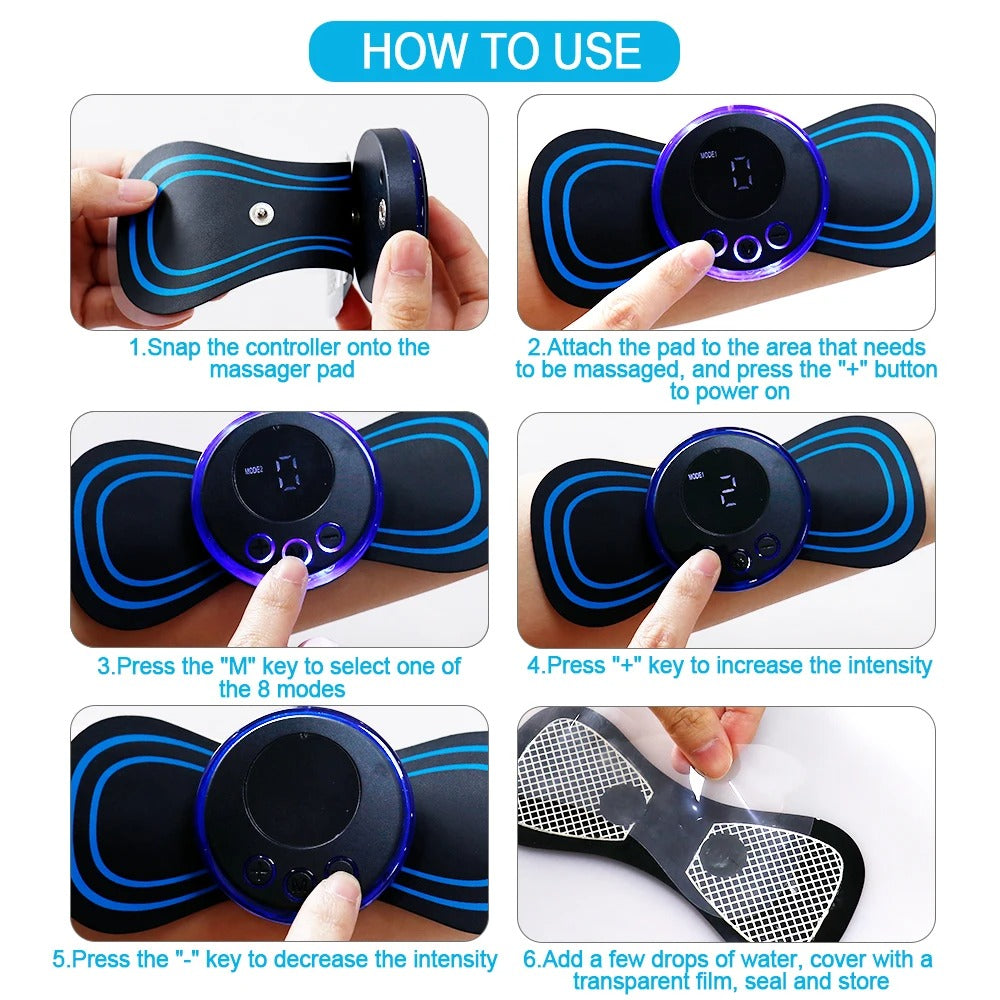 HOW TO USE

1.Snap the controller onto the massager pad

MODE1
0

2.Attach the pad to the area that needs to be massaged, and press the "+" button to power on

MODE2
0

3.Press the "M" key to select one of the 8 modes

MODE1
2

4.Press "+" key to increase the intensity

5.Press the "-" key to decrease the intensity

6.Add a few drops of water, cover with a transparent film, seal and store